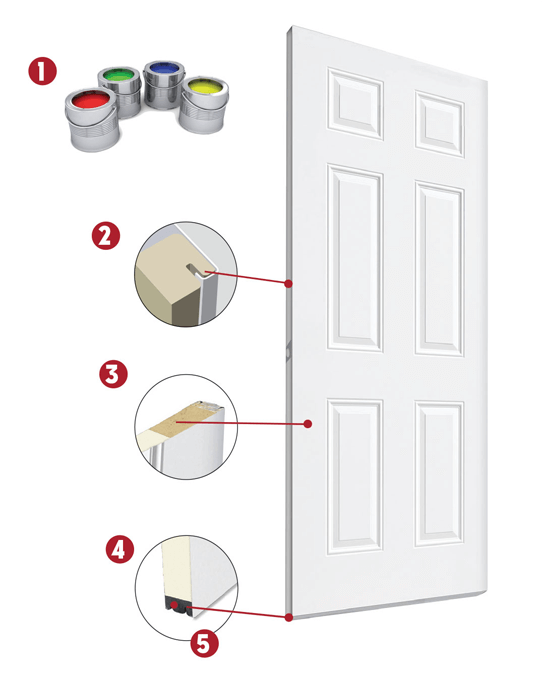 1
2
3
4
5